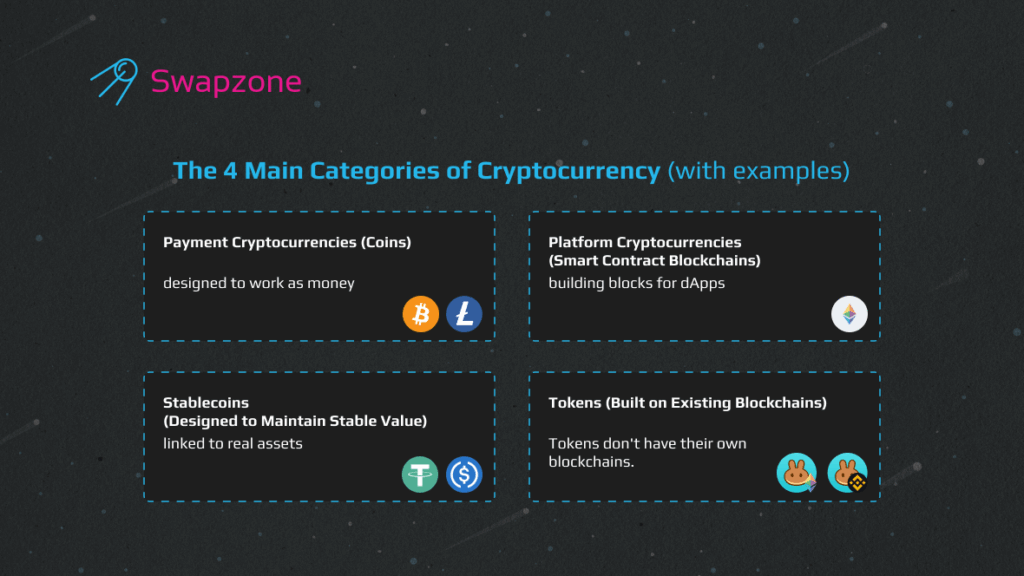 Swapzone

The 4 Main Categories of Cryptocurrency (with examples)

Payment Cryptocurrencies (Coins)

designed to work as money

Platform Cryptocurrencies
(Smart Contract Blockchains)
building blocks for dApps

Stablecoins
(Designed to Maintain Stable Value)
linked to real assets

Tokens (Built on Existing Blockchains)

Tokens don't have their own blockchains.